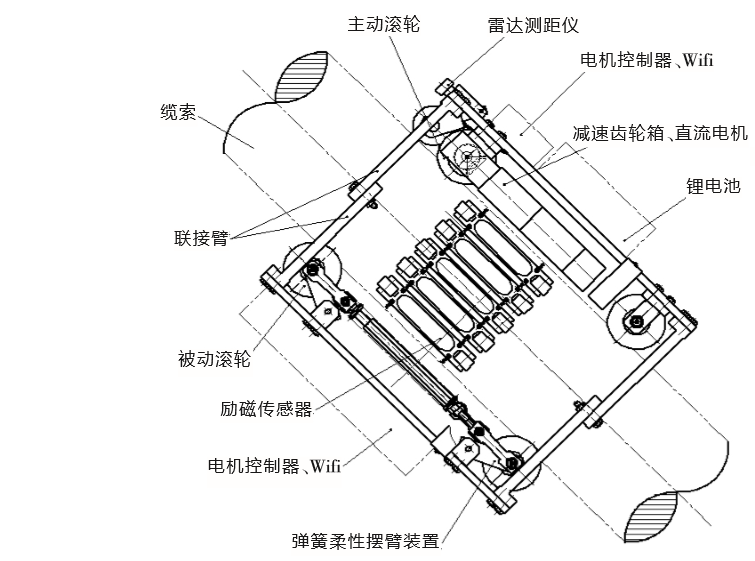 主动滚轮
雷达测距仪
电机控制器、Wifi
缆索
减速齿轮箱、直流电机
锂电池
联接臂
被动滚轮
励磁传感器
电机控制器、Wifi
弹簧柔性摆臂装置